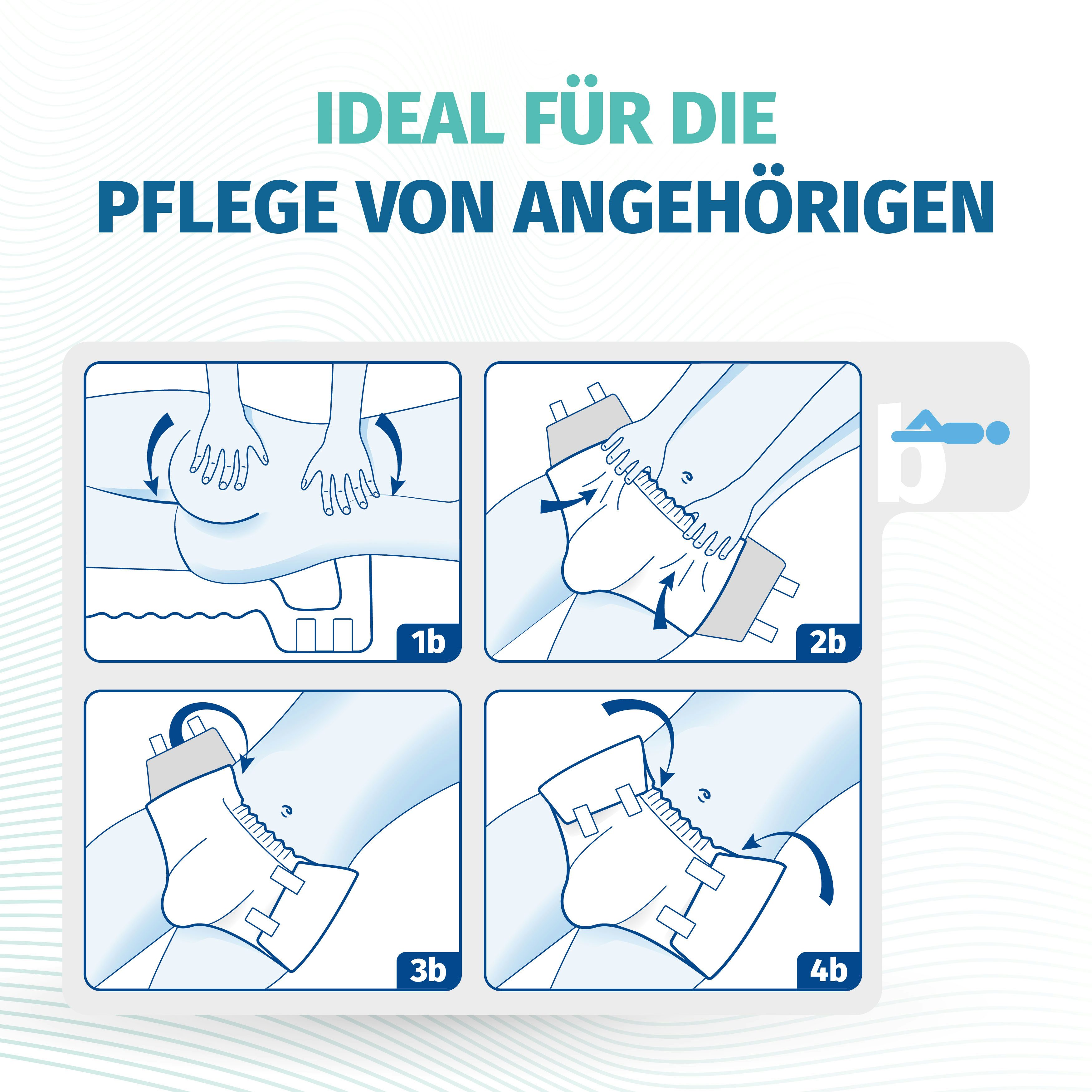 IDEAL FÜR DIE
PFLEGE VON ANGEHÖRIGEN

b

1b

2b

3b

4b